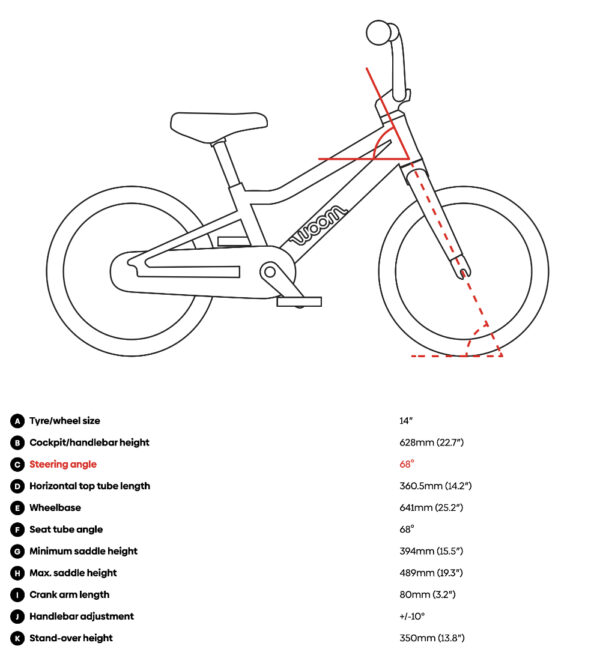 woom

| | | |
|---|---|---|
| A | Tyre/wheel size | 14" |
| B | Cockpit/handlebar height | 628mm (22.7") |
| C | Steering angle | 68° |
| D | Horizontal top tube length | 360.5mm (14.2") |
| E | Wheelbase | 641mm (25.2") |
| F | Seat tube angle | 68° |
| G | Minimum saddle height | 394mm (15.5") |
| H | Max. saddle height | 489mm (19.3") |
| I | Crank arm length | 80mm (3.2") |
| J | Handlebar adjustment | +/-10° |
| K | Stand-over height | 350mm (13.8") |